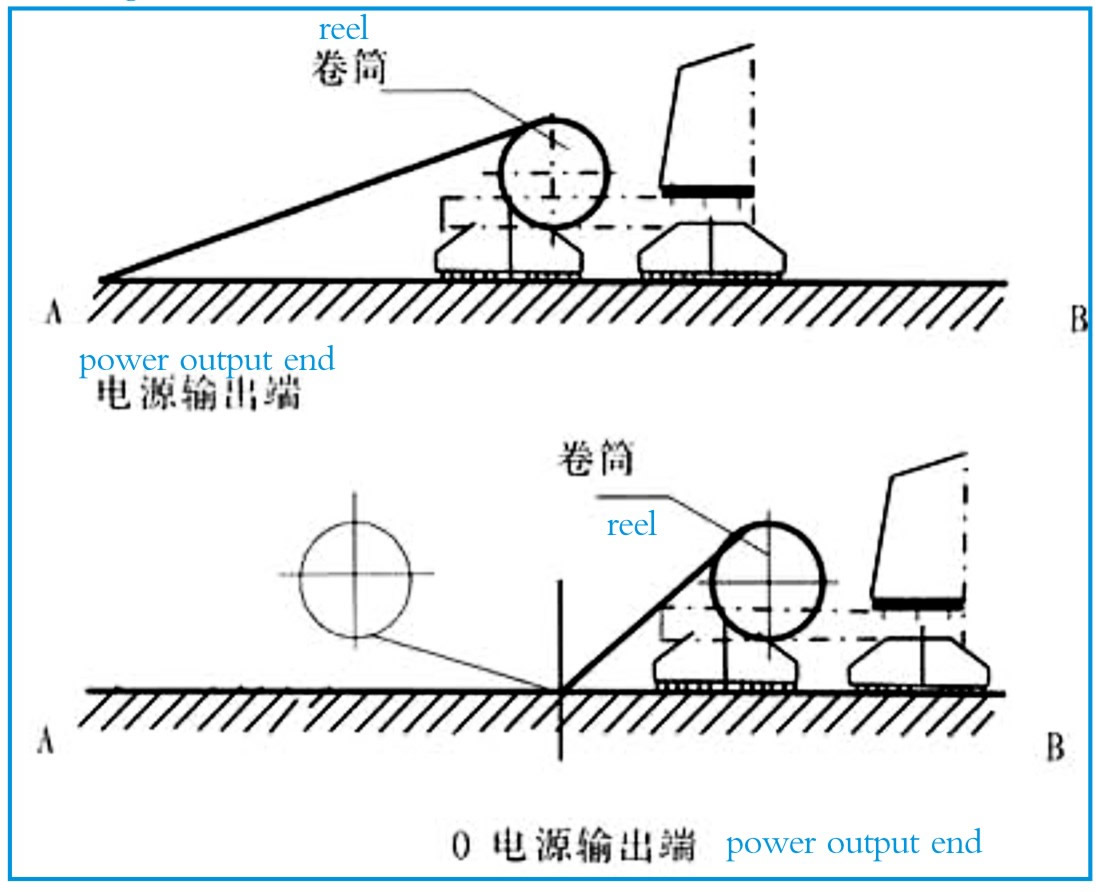 reel
卷筒

A

B

power output end
电源输出端

卷筒
reel

A

B

0 电源输出端 power output end